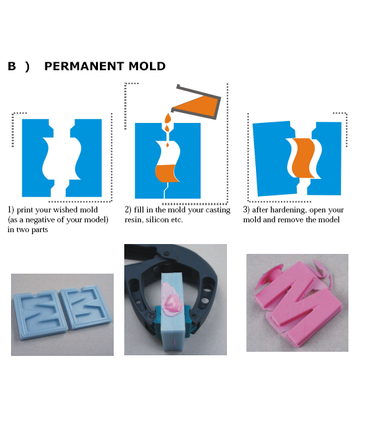 B ) PERMANENT MOLD

1) print your wished mold (as a negative of your model) in two parts

2) fill in the mold your casting resin, silicon etc.

3) after hardening, open your mold and remove the model